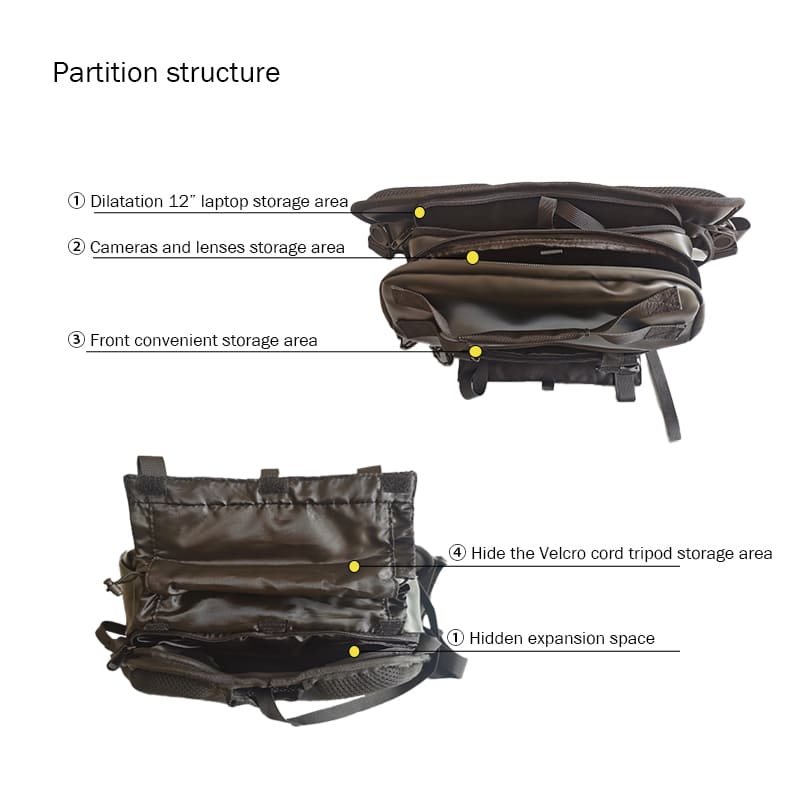 Partition structure

① Dilatation 12" laptop storage area

② Cameras and lenses storage area

③ Front convenient storage area

④ Hide the Velcro cord tripod storage area

① Hidden expansion space